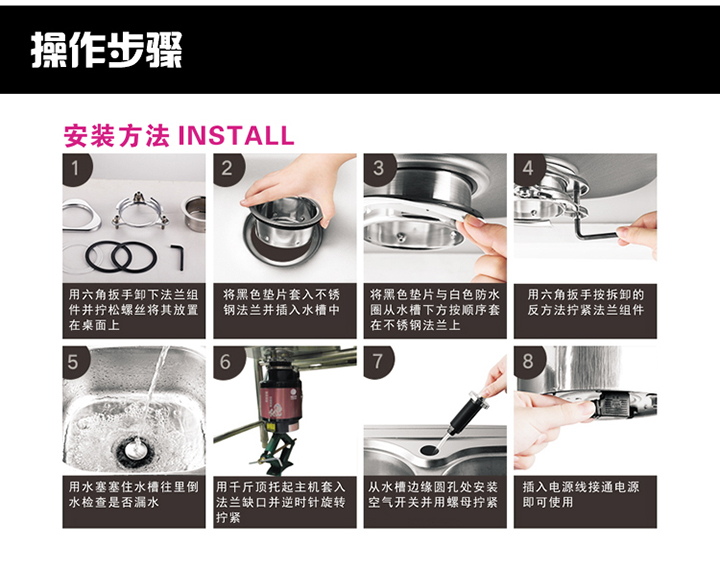 操作步骤

安装方法 INSTALL

1
用六角扳手卸下法兰组件并拧松螺丝将其放置在桌面上

2
将黑色垫片套入不锈钢法兰并插入水槽中

3
将黑色垫片与白色防水圈从水槽下方按顺序套在不锈钢法兰上

4
用六角扳手按拆卸的反方法拧紧法兰组件

5
用水塞塞住水槽往里倒水检查是否漏水

6
用千斤顶托起主机套入法兰缺口并逆时针旋转拧紧

7
从水槽边缘圆孔处安装空气开关并用螺母拧紧

8
插入电源线接通电源即可使用